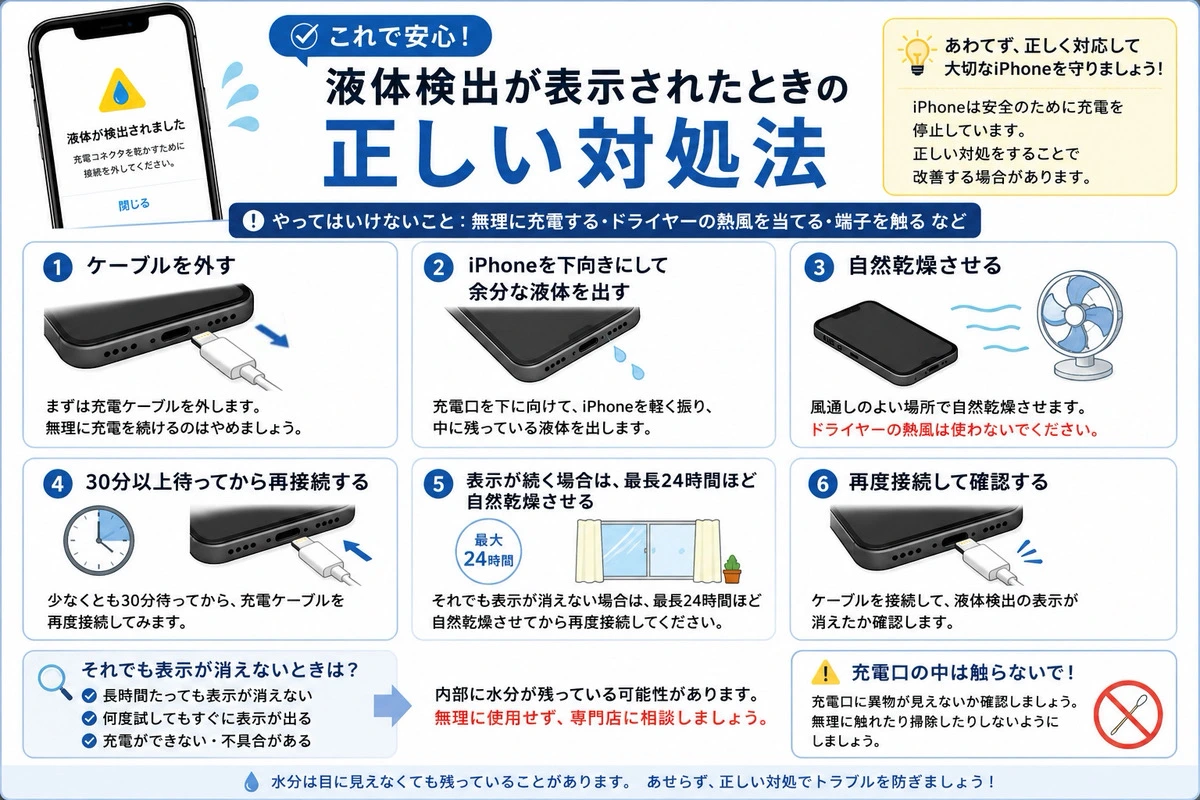 液体が検出されました
充電コネクタを乾かすために接続を外してください。
閉じる

これで安心!
液体検出が表示されたときの
正しい対処法

あわてず、正しく対応して大切なiPhoneを守りましょう!
iPhoneは安全のために充電を停止しています。
正しい対処をすることで改善する場合があります。

やってはいけないこと:無理に充電する・ドライヤーの熱風を当てる・端子を触る など

1 ケーブルを外す
まずは充電ケーブルを外します。
無理に充電を続けるのはやめましょう。

2 iPhoneを下向きにして余分な液体を出す
充電口を下に向けて、iPhoneを軽く振り、中に残っている液体を出します。

3 自然乾燥させる
風通しのよい場所で自然乾燥させます。
ドライヤーの熱風は使わないでください。

4 30分以上待ってから再接続する
少なくとも30分待ってから、充電ケーブルを再度接続してみます。

5 表示が続く場合は、最長24時間ほど自然乾燥させる
最大 24時間
それでも表示が消えない場合は、最長24時間ほど自然乾燥させてから再度接続してください。

6 再度接続して確認する
ケーブルを接続して、液体検出の表示が消えたか確認します。

それでも表示が消えないときは?
長時間たっても表示が消えない
何度試してもすぐに表示が出る
充電ができない・不具合がある

内部に水分が残っている可能性があります。
無理に使用せず、専門店に相談しましょう。

充電口の中は触らないで!
充電口に異物が見えないか確認しましょう。
無理に触れたり掃除したりしないようにしましょう。

水分は目に見えなくても残っていることがあります。 あせらず、正しい対処でトラブルを防ぎましょう!