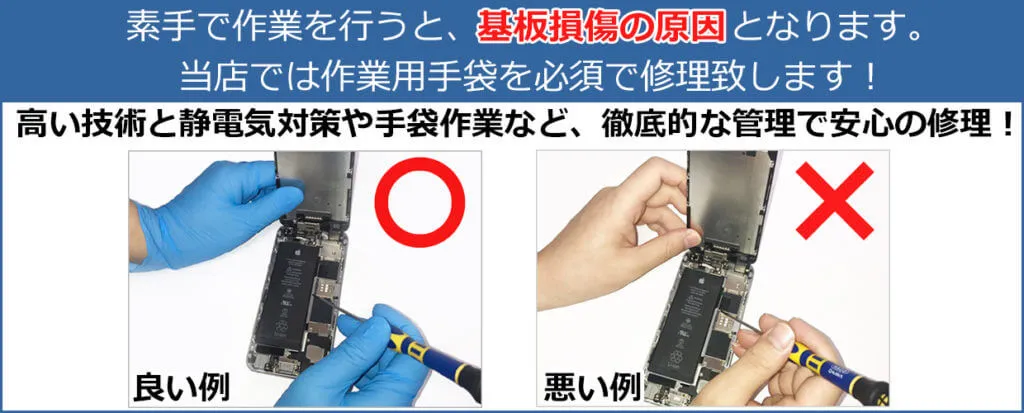 素手で作業を行うと、基板損傷の原因となります。
当店では作業用手袋を必須で修理致します！

高い技術と静電気対策や手袋作業など、徹底的な管理で安心の修理！

良い例

悪い例